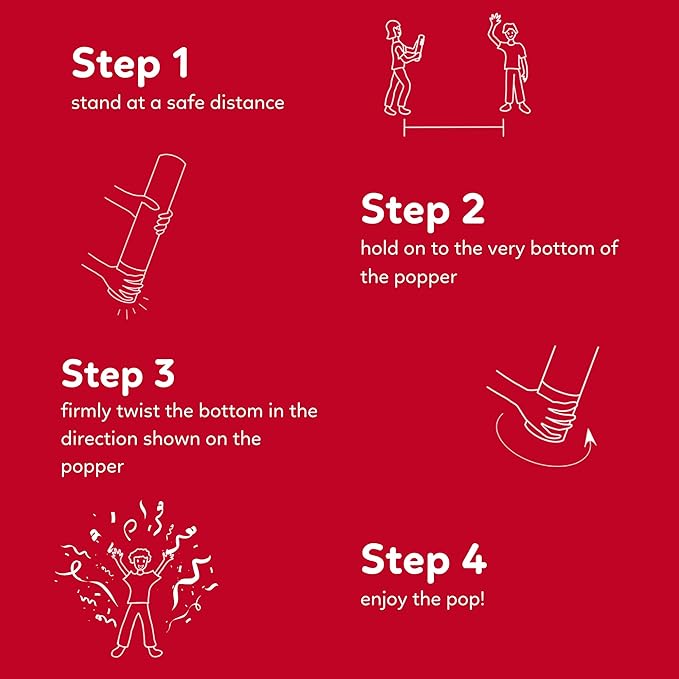 Step 1
stand at a safe distance

Step 2
hold on to the very bottom of the popper

Step 3
firmly twist the bottom in the direction shown on the popper

Step 4
enjoy the pop!