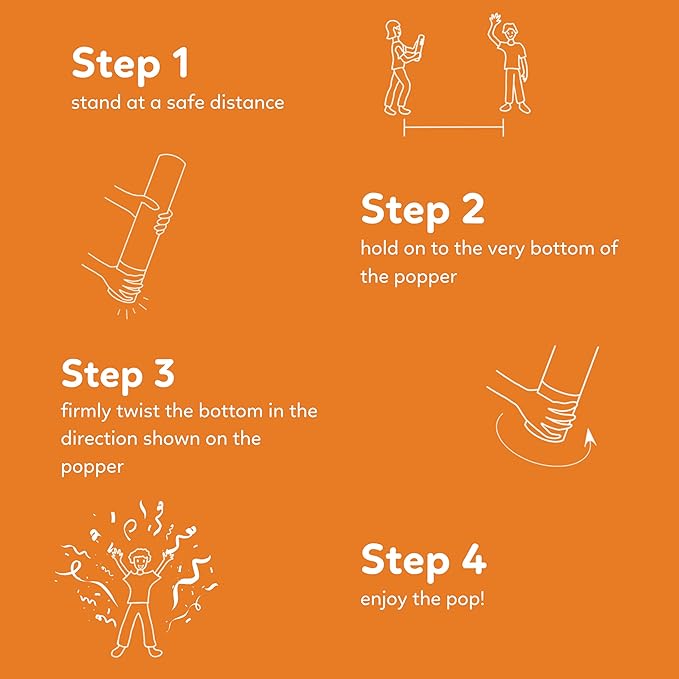 Step 1
stand at a safe distance

Step 2
hold on to the very bottom of the popper

Step 3
firmly twist the bottom in the direction shown on the popper

Step 4
enjoy the pop!