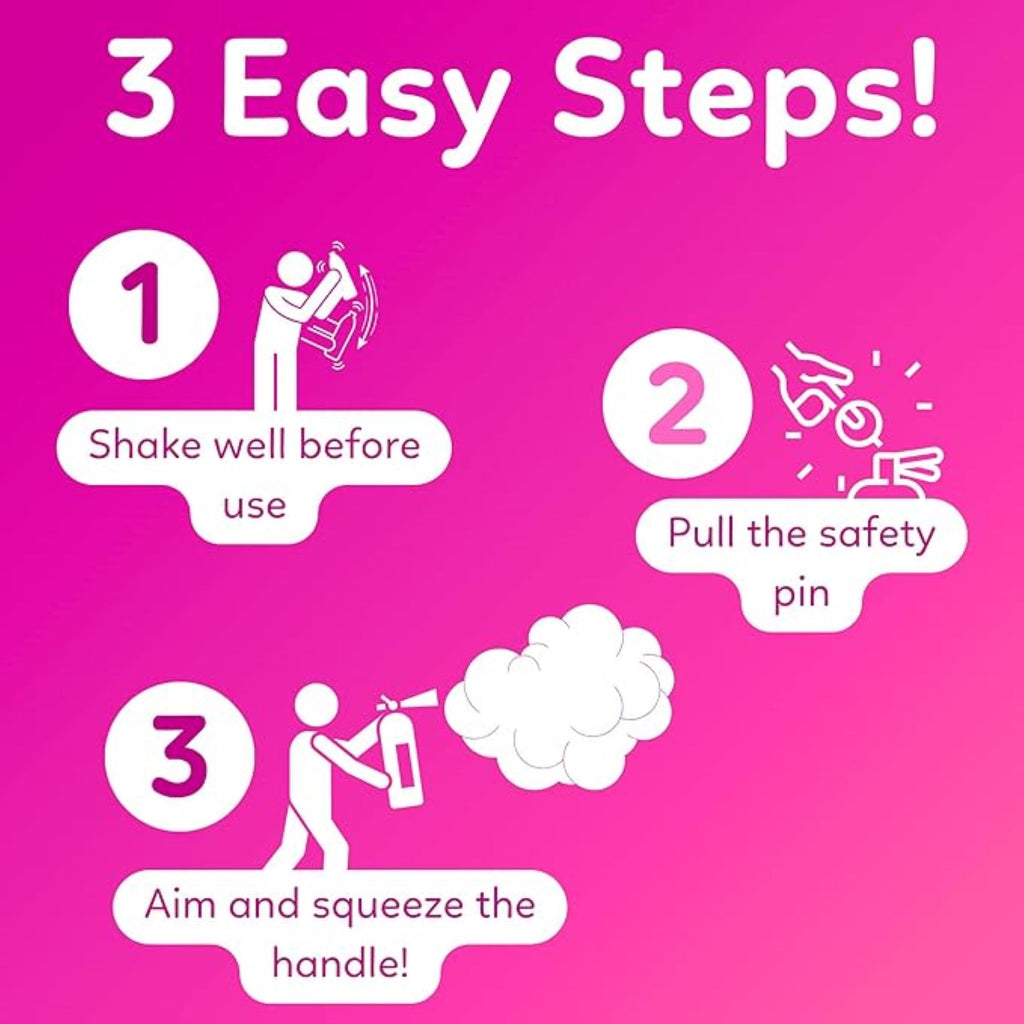 3 Easy Steps!

1

Shake well before use

2

Pull the safety pin

3

Aim and squeeze the handle!