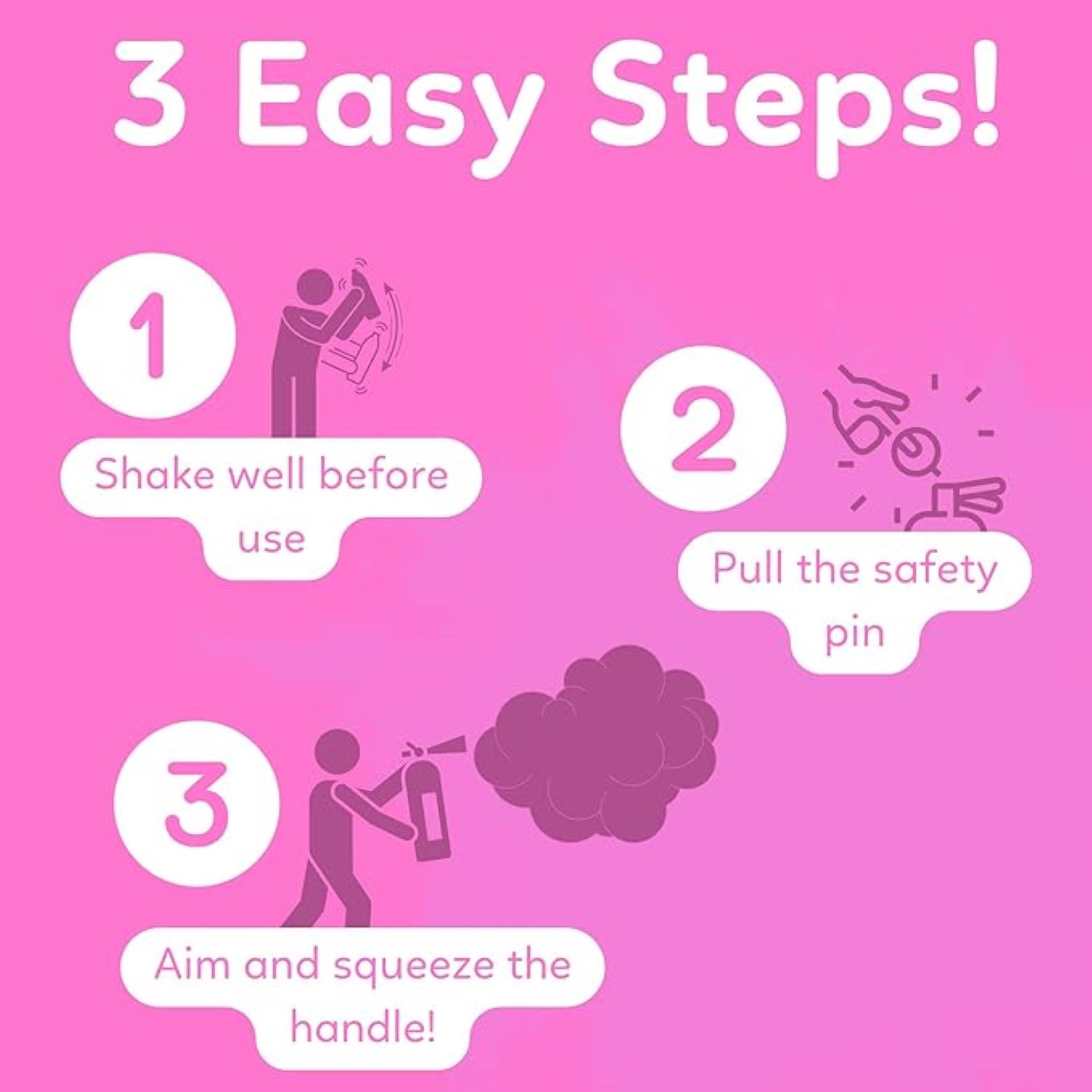 3 Easy Steps!

1

Shake well before use

2

Pull the safety pin

3

Aim and squeeze the handle!